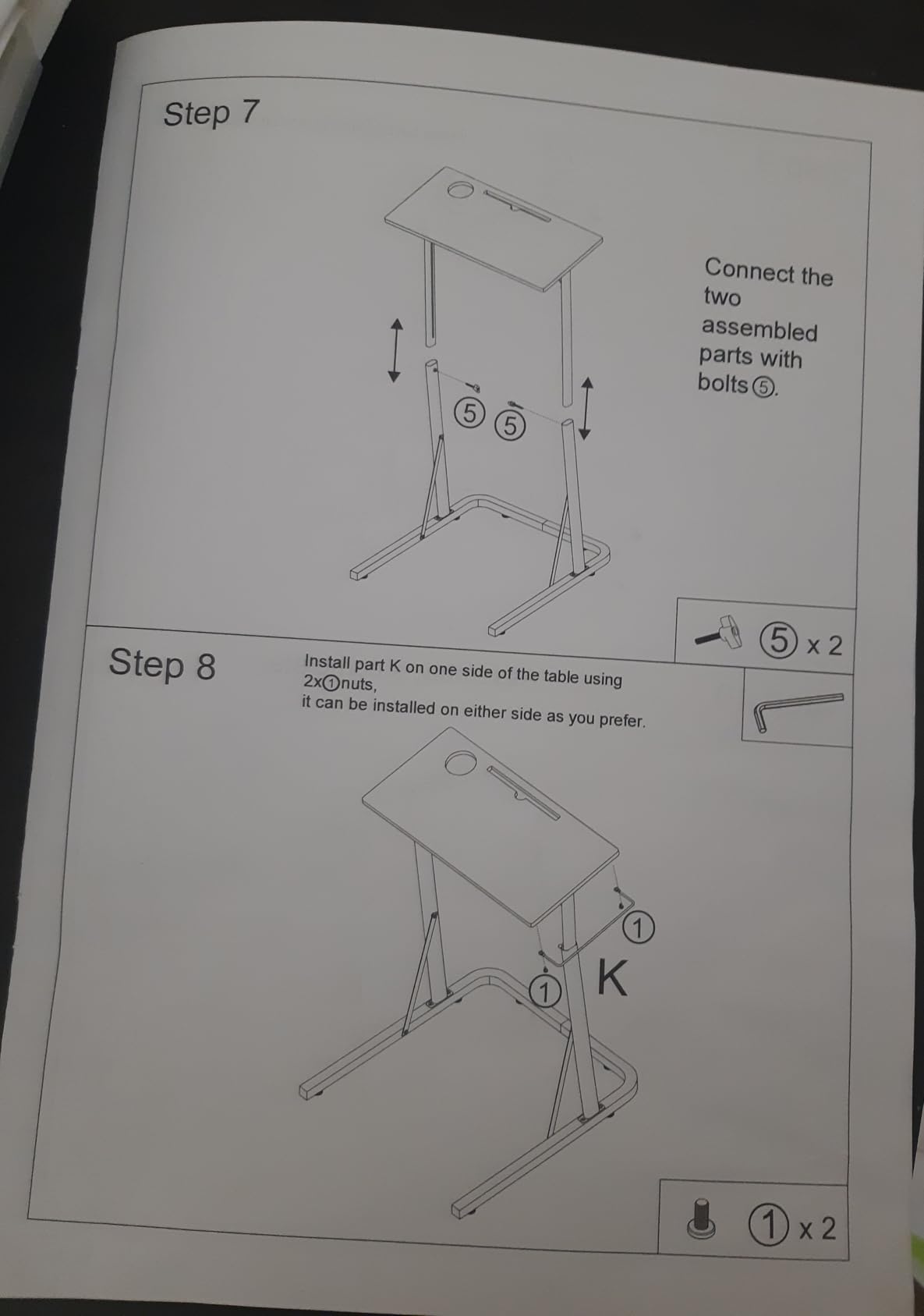 Step 7

5 5

Connect the two assembled parts with bolts ⑤.

⑤ x 2

Step 8

Install part K on one side of the table using 2x①nuts,
it can be installed on either side as you prefer.

1

1 K

① x 2