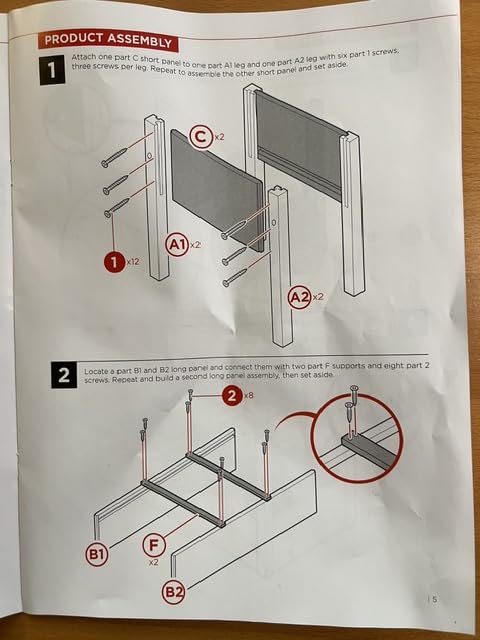 PRODUCT ASSEMBLY

1 Attach one part C short panel to one part A1 leg and one part A2 leg with six part 1 screws, three screws per leg. Repeat to assemble the other short panel and set aside.

C x2

A1 x2

1 x12

A2 x2

2 Locate a part B1 and B2 long panel and connect them with two part F supports and eight part 2 screws. Repeat and build a second long panel assembly, then set aside.

2 x8

B1

F x2

B2

5